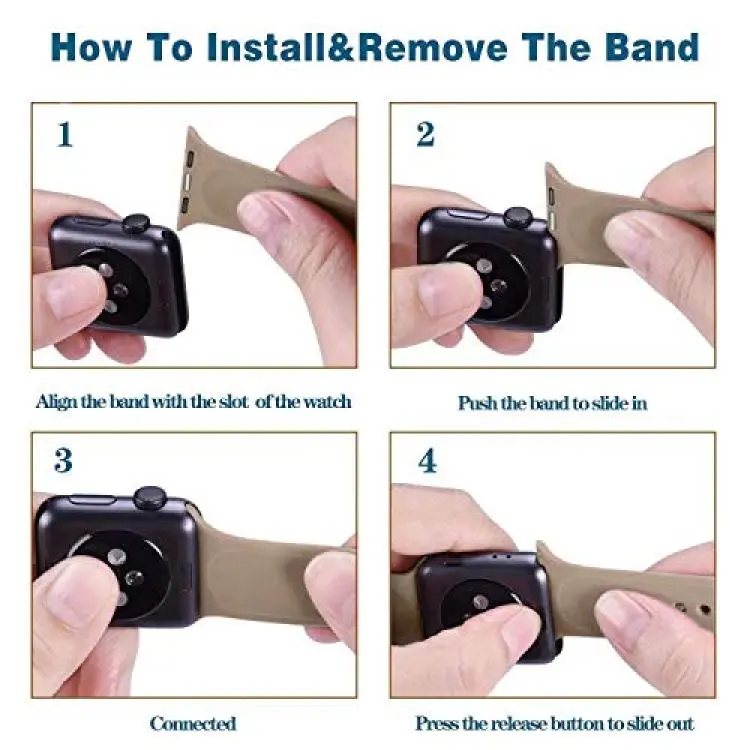 How To Install&Remove The Band

1

Align the band with the slot of the watch

2

Push the band to slide in

3

Connected

4

Press the release button to slide out