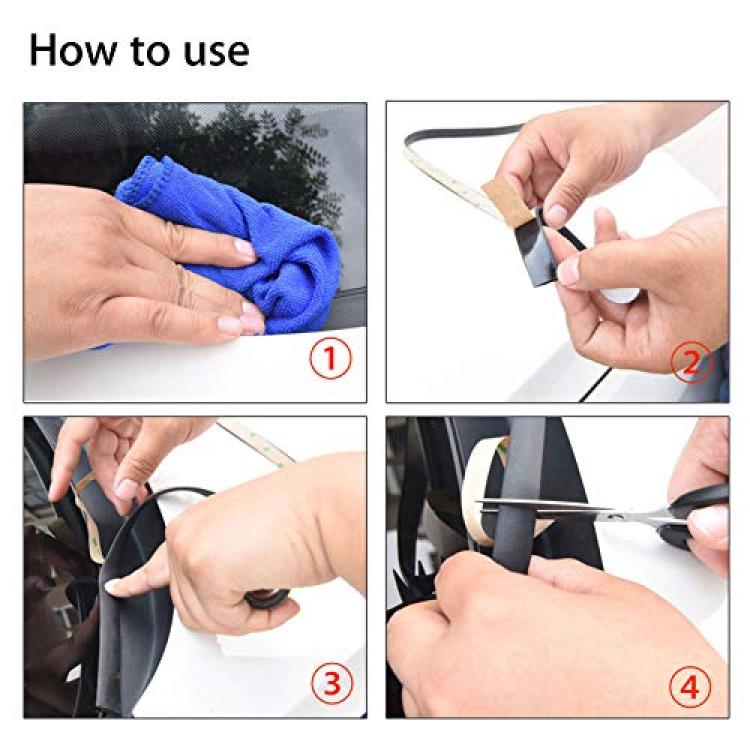 How to use

①

②

③

④