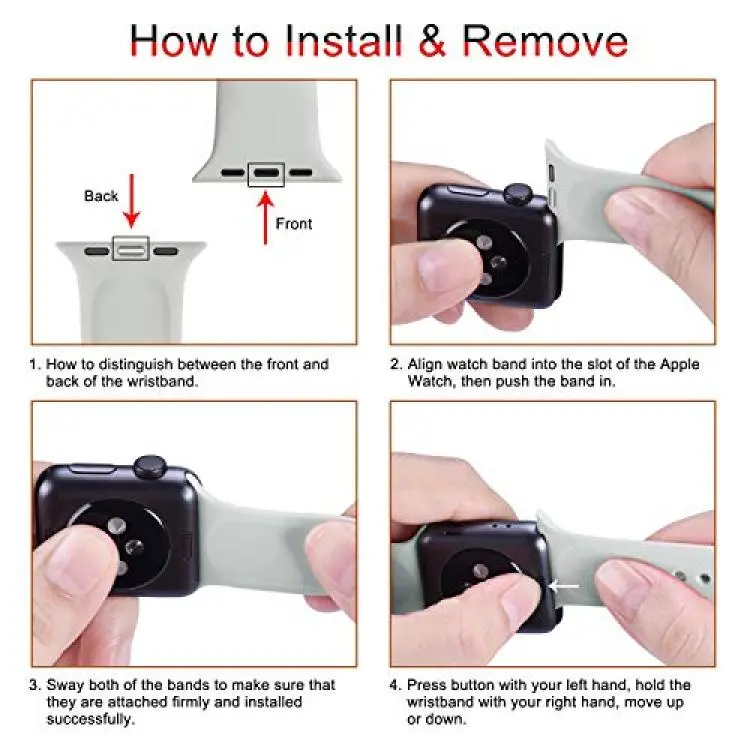 How to Install & Remove

Back

Front

1. How to distinguish between the front and back of the wristband.

2. Align watch band into the slot of the Apple Watch, then push the band in.

3. Sway both of the bands to make sure that they are attached firmly and installed successfully.

4. Press button with your left hand, hold the wristband with your right hand, move up or down.