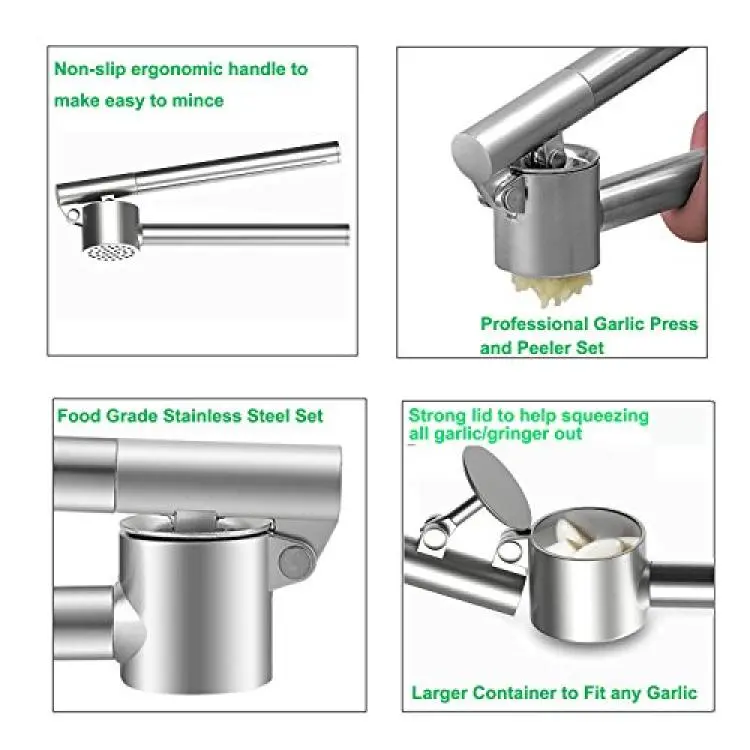 Non-slip ergonomic handle to make easy to mince

Professional Garlic Press and Peeler Set

Food Grade Stainless Steel Set

Strong lid to help squeezing all garlic/gringer out

Larger Container to Fit any Garlic