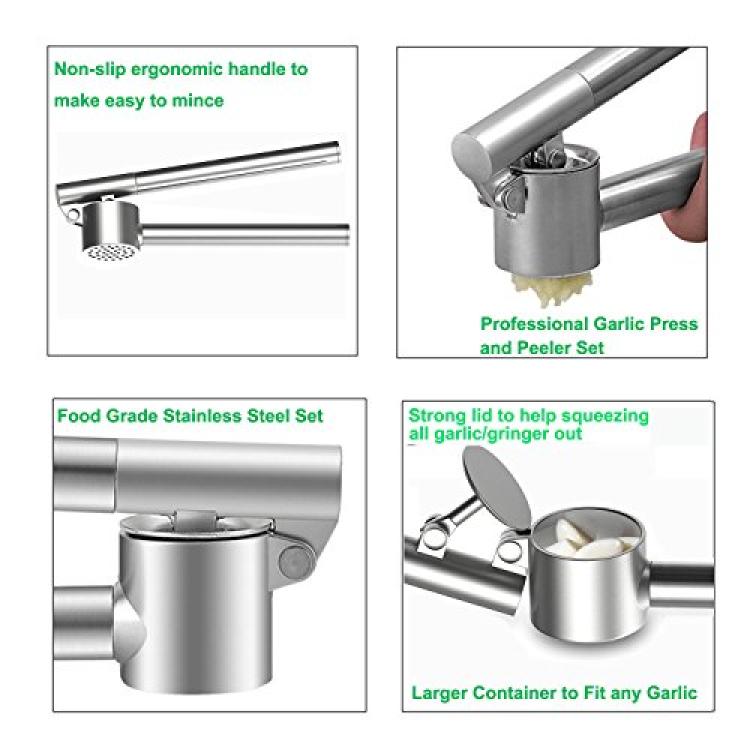 Non-slip ergonomic handle to make easy to mince

Professional Garlic Press and Peeler Set

Food Grade Stainless Steel Set

Strong lid to help squeezing all garlic/gringer out

Larger Container to Fit any Garlic