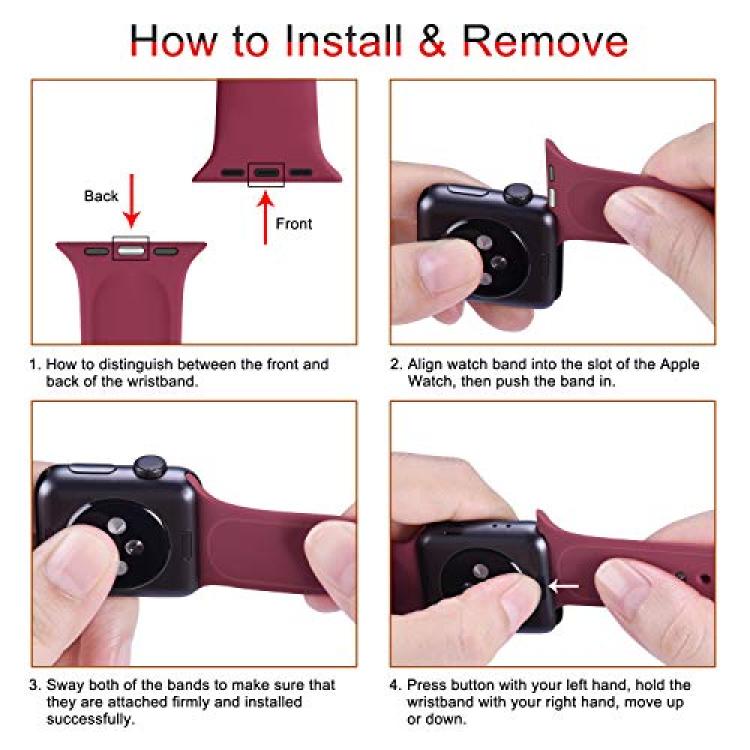 How to Install & Remove

Back

Front

1. How to distinguish between the front and back of the wristband.

2. Align watch band into the slot of the Apple Watch, then push the band in.

3. Sway both of the bands to make sure that they are attached firmly and installed successfully.

4. Press button with your left hand, hold the wristband with your right hand, move up or down.