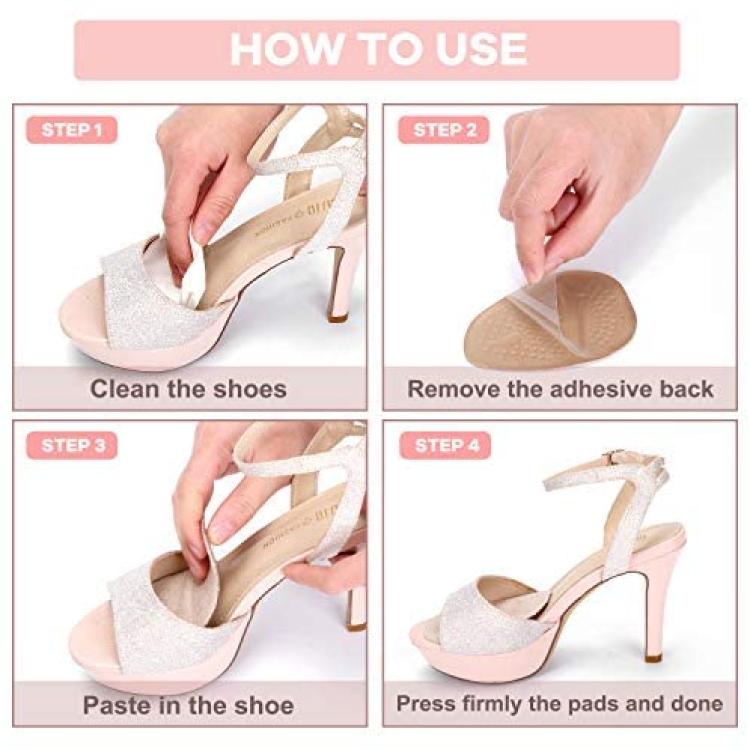 HOW TO USE

STEP 1

Clean the shoes

STEP 2

Remove the adhesive back

STEP 3

Paste in the shoe

STEP 4

Press firmly the pads and done