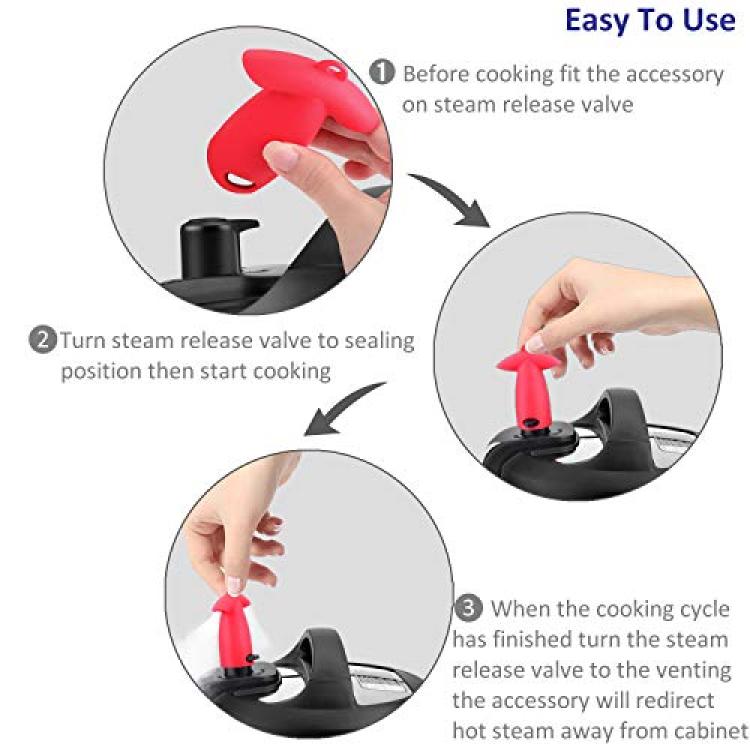 Easy To Use

1 Before cooking fit the accessory on steam release valve

2 Turn steam release valve to sealing position then start cooking

3 When the cooking cycle has finished turn the steam release valve to the venting the accessory will redirect hot steam away from cabinet