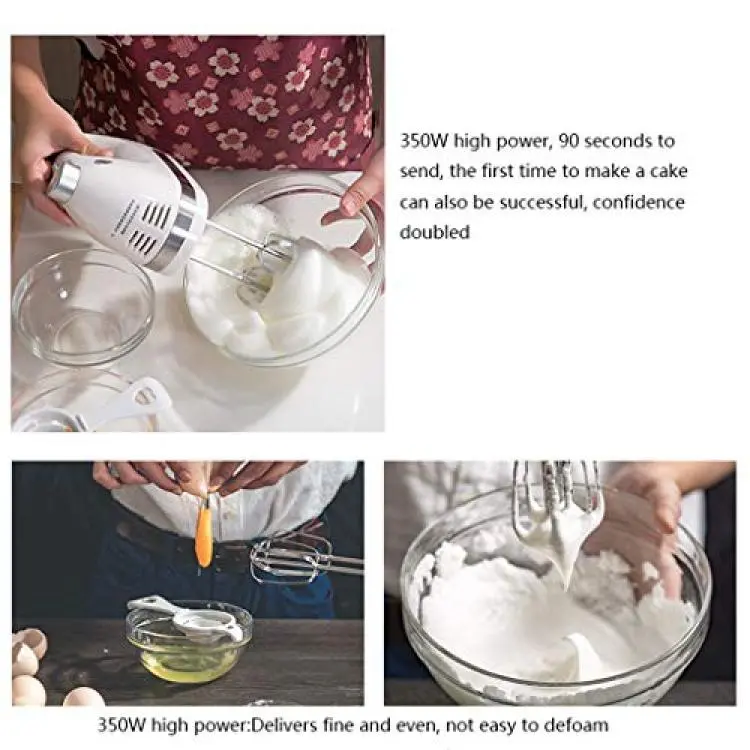 350W high power, 90 seconds to send, the first time to make a cake can also be successful, confidence doubled

350W high power:Delivers fine and even, not easy to defoam