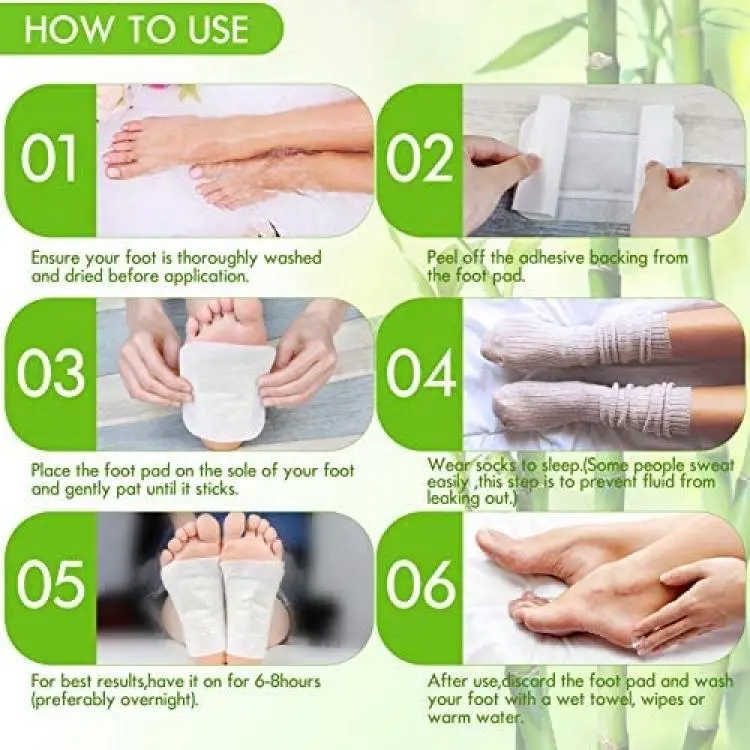 HOW TO USE

01

Ensure your foot is thoroughly washed and dried before application.

02

Peel off the adhesive backing from the foot pad.

03

Place the foot pad on the sole of your foot and gently pat until it sticks.

04

Wear socks to sleep.(Some people sweat easily ,this step is to prevent fluid from leaking out.)

05

For best results,have it on for 6-8hours (preferably overnight).

06

After use,discard the foot pad and wash your foot with a wet towel, wipes or warm water.