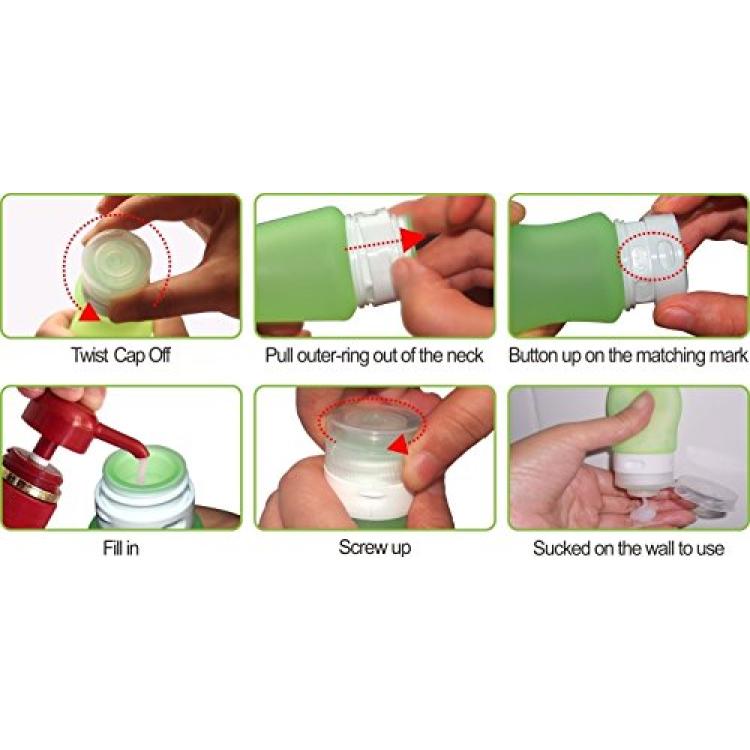 Twist Cap Off

Pull outer-ring out of the neck

Button up on the matching mark

Fill in

Screw up

Sucked on the wall to use