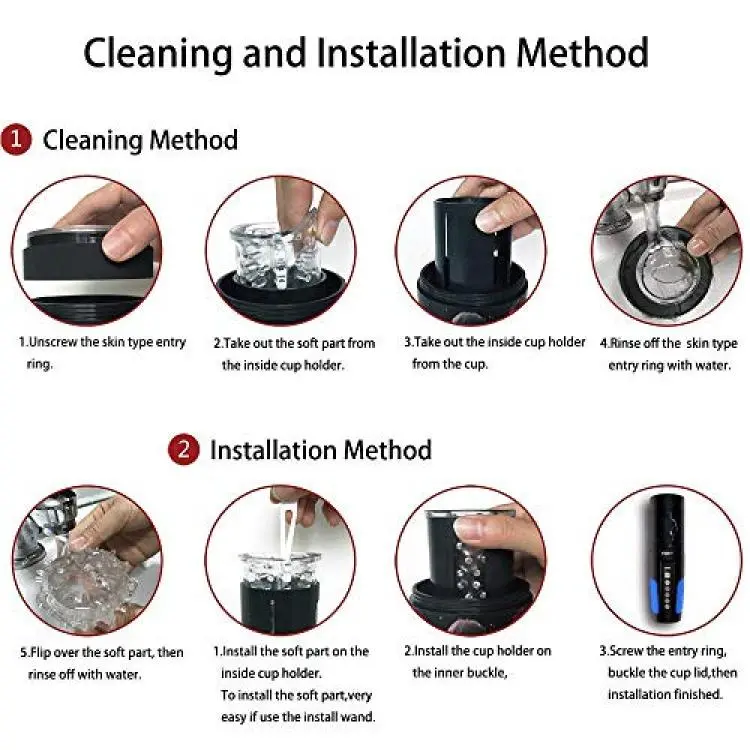 Cleaning and Installation Method

1 Cleaning Method

1.Unscrew the skin type entry ring.

2.Take out the soft part from the inside cup holder.

3.Take out the inside cup holder from the cup.

4.Rinse off the skin type entry ring with water.

2 Installation Method

5.Flip over the soft part, then rinse off with water.

1.Install the soft part on the inside cup holder.
To install the soft part,very easy if use the install wand.

2.Install the cup holder on the inner buckle,

3.Screw the entry ring, buckle the cup lid,then installation finished.