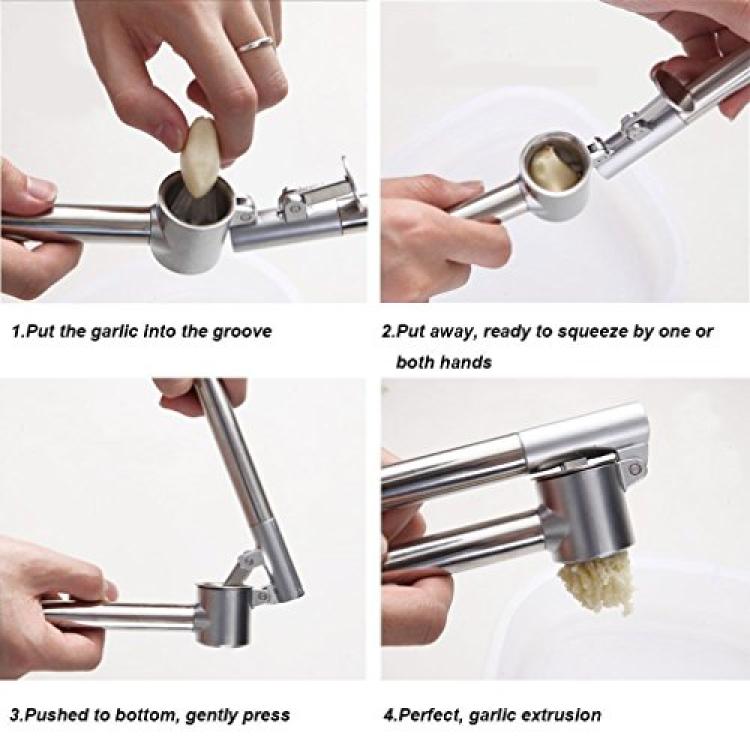 1.Put the garlic into the groove

2.Put away, ready to squeeze by one or both hands

3.Pushed to bottom, gently press

4.Perfect, garlic extrusion