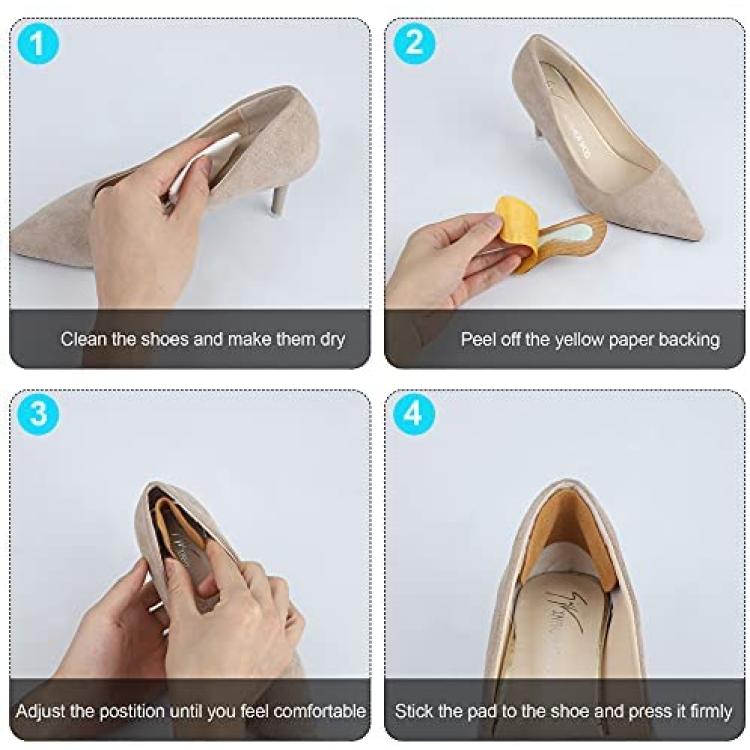 1

Clean the shoes and make them dry

2

Peel off the yellow paper backing

3

Adjust the postition until you feel comfortable

4

Stick the pad to the shoe and press it firmly