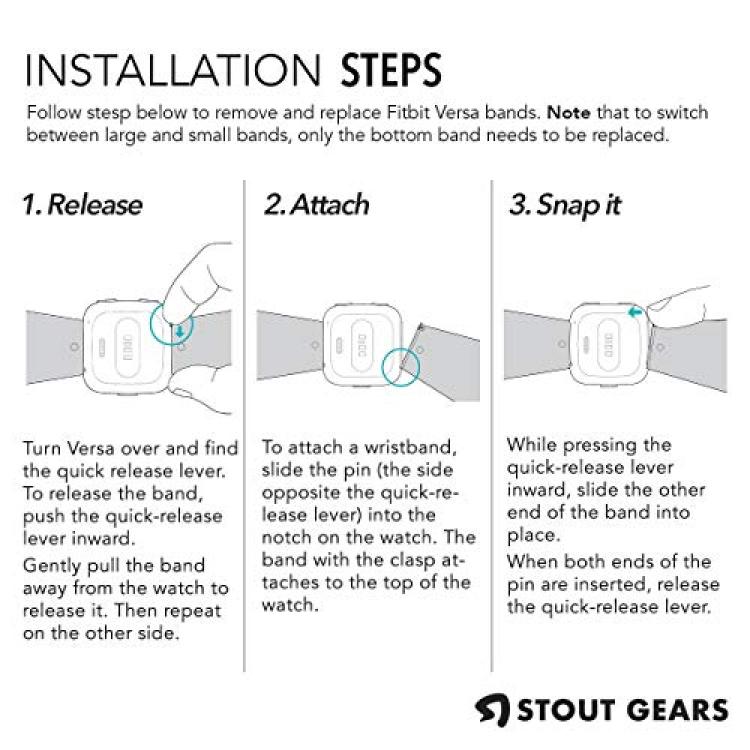 INSTALLATION STEPS

Follow stesp below to remove and replace Fitbit Versa bands. Note that to switch between large and small bands, only the bottom band needs to be replaced.

1. Release

Turn Versa over and find the quick release lever. To release the band, push the quick-release lever inward.

Gently pull the band away from the watch to release it. Then repeat on the other side.

2. Attach

To attach a wristband, slide the pin (the side opposite the quick-release lever) into the notch on the watch. The band with the clasp attaches to the top of the watch.

3. Snap it

While pressing the quick-release lever inward, slide the other end of the band into place.

When both ends of the pin are inserted, release the quick-release lever.

STOUT GEARS