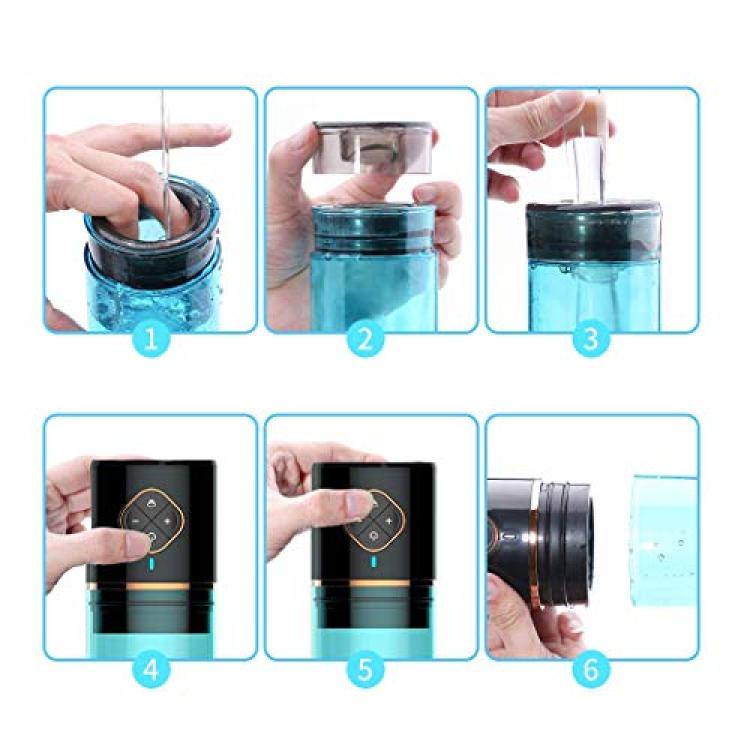 1
2
3
4
5
6