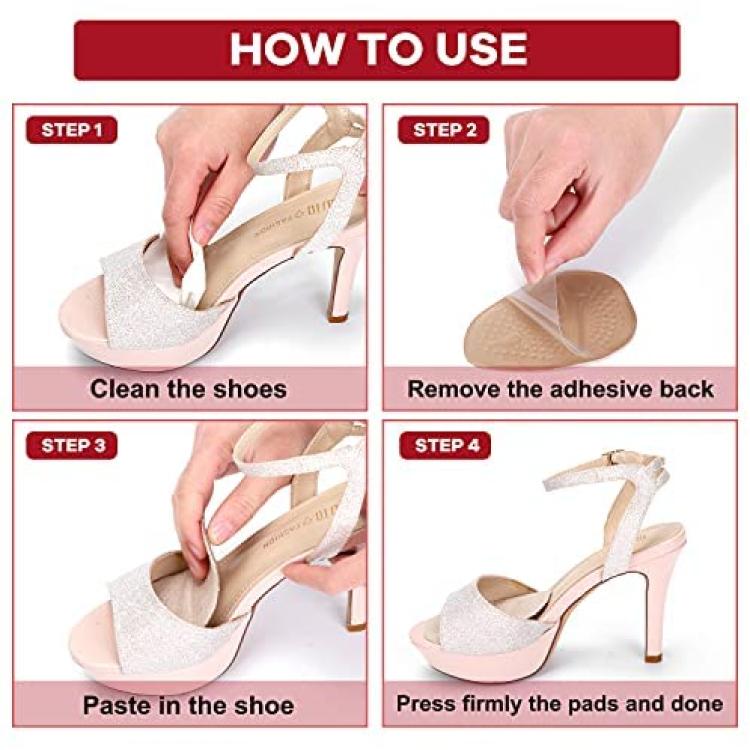 HOW TO USE

STEP 1

Clean the shoes

STEP 2

Remove the adhesive back

STEP 3

Paste in the shoe

STEP 4

Press firmly the pads and done