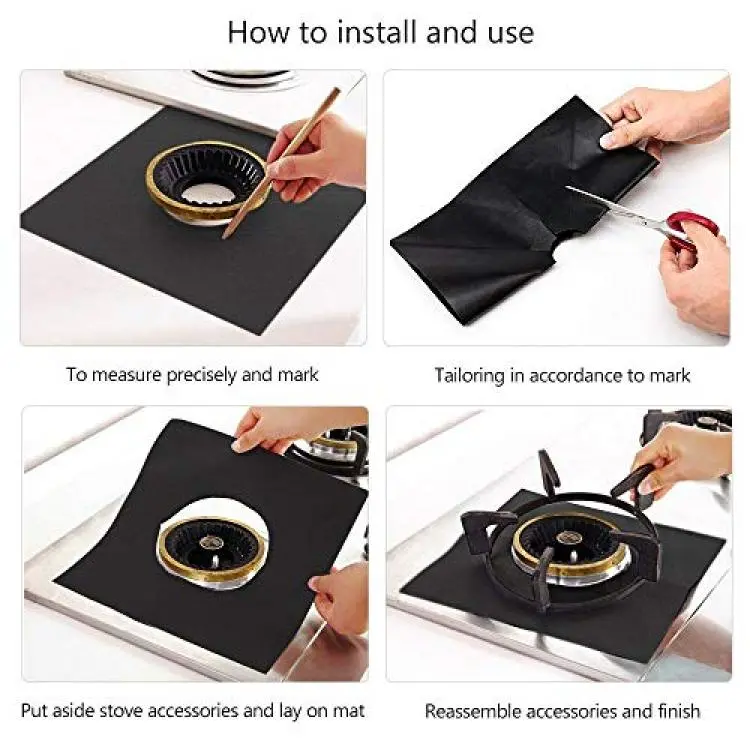 How to install and use

To measure precisely and mark

Tailoring in accordance to mark

Put aside stove accessories and lay on mat

Reassemble accessories and finish