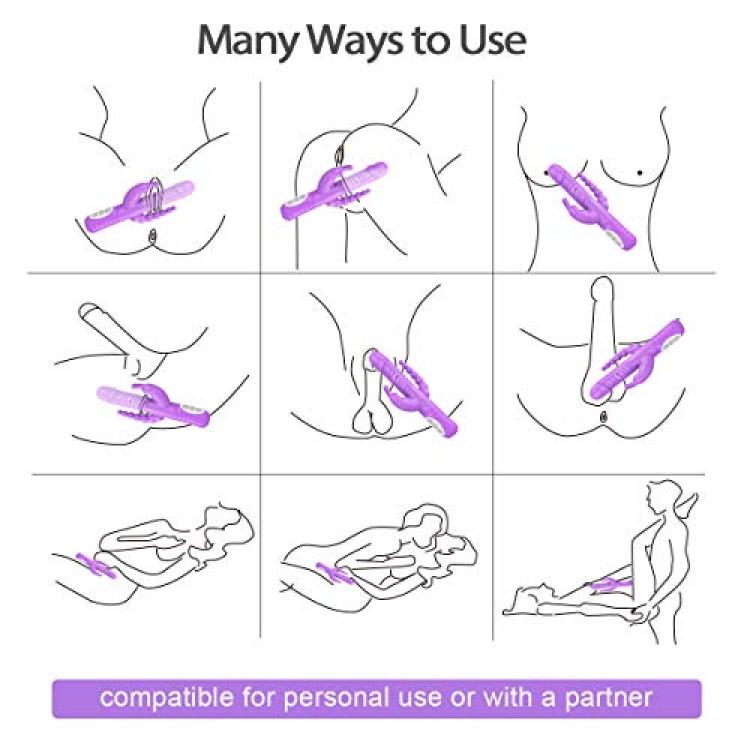 Many Ways to Use

compatible for personal use or with a partner