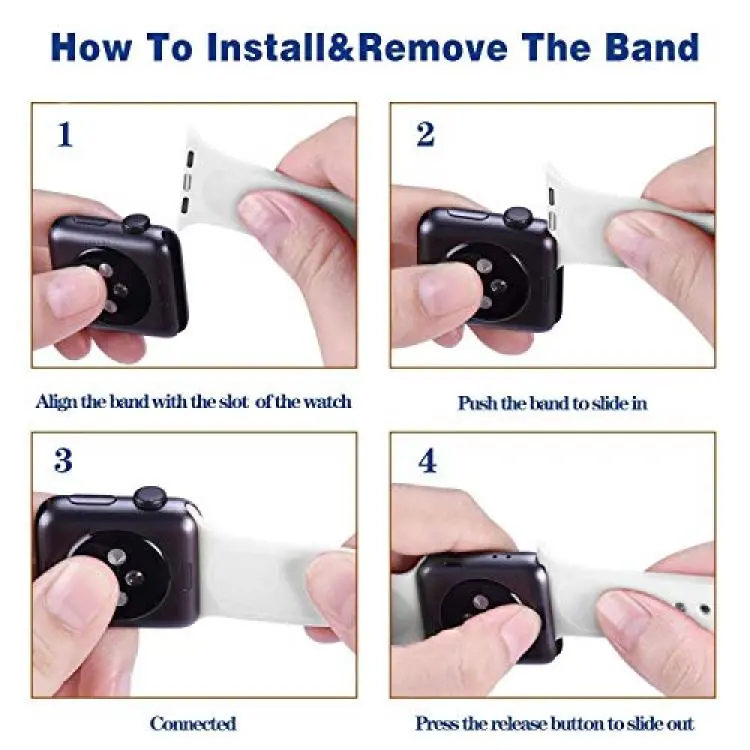 How To Install&Remove The Band

1

Align the band with the slot of the watch

2

Push the band to slide in

3

Connected

4

Press the release button to slide out