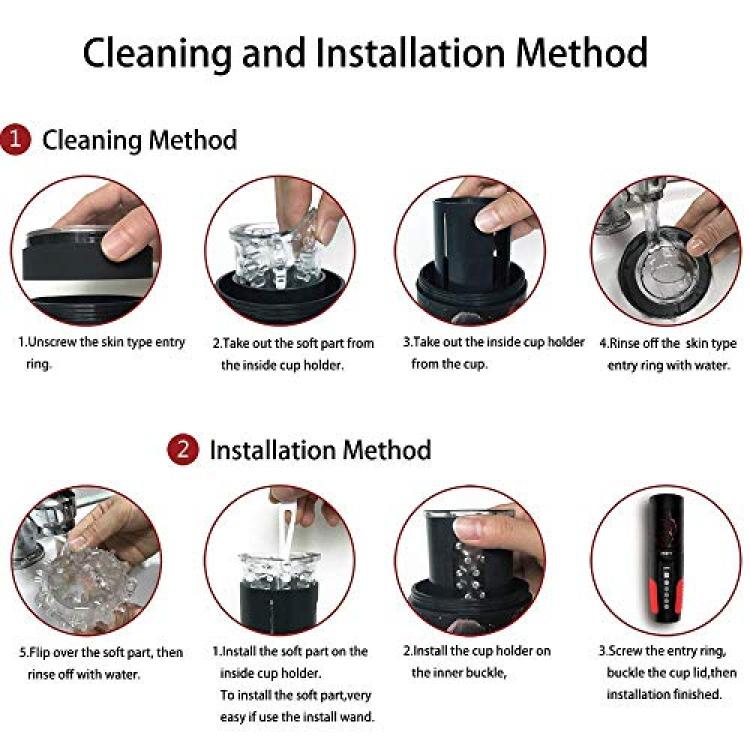 Cleaning and Installation Method

1 Cleaning Method

1.Unscrew the skin type entry ring.

2.Take out the soft part from the inside cup holder.

3.Take out the inside cup holder from the cup.

4.Rinse off the skin type entry ring with water.

2 Installation Method

5.Flip over the soft part, then rinse off with water.

1.Install the soft part on the inside cup holder.
To install the soft part,very easy if use the install wand.

2.Install the cup holder on the inner buckle,

3.Screw the entry ring, buckle the cup lid,then installation finished.