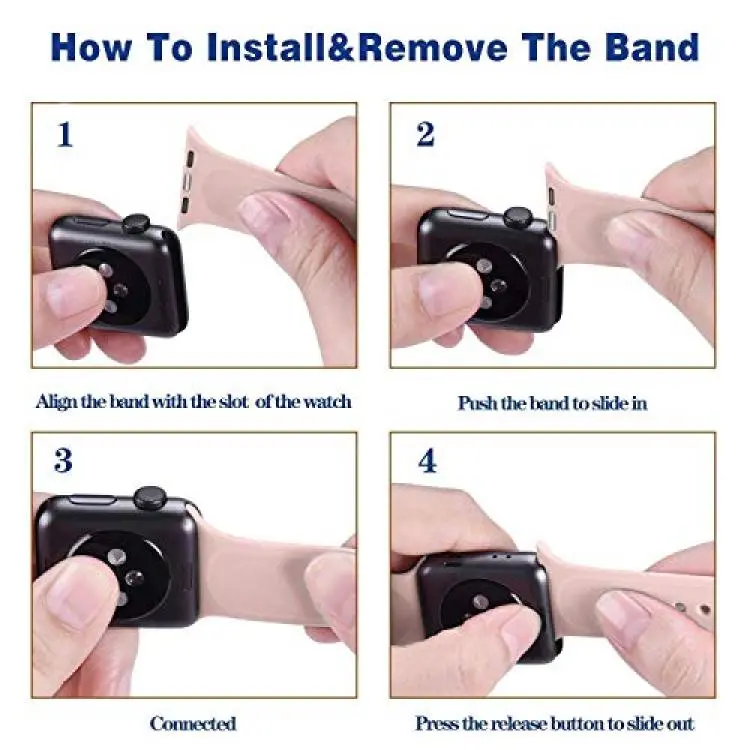 How To Install&Remove The Band

1

Align the band with the slot of the watch

2

Push the band to slide in

3

Connected

4

Press the release button to slide out