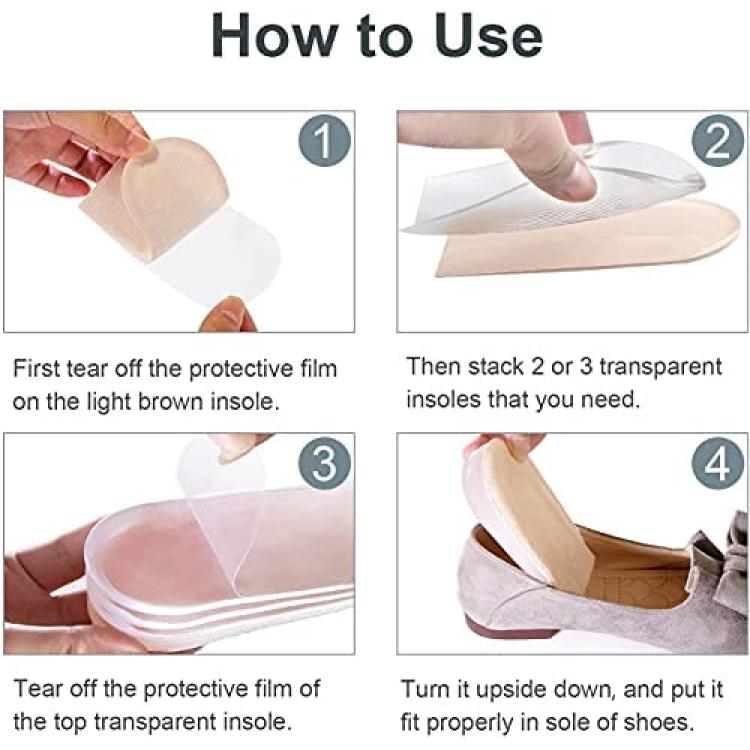 How to Use

1

First tear off the protective film on the light brown insole.

2

Then stack 2 or 3 transparent insoles that you need.

3

Tear off the protective film of the top transparent insole.

4

Turn it upside down, and put it fit properly in sole of shoes.