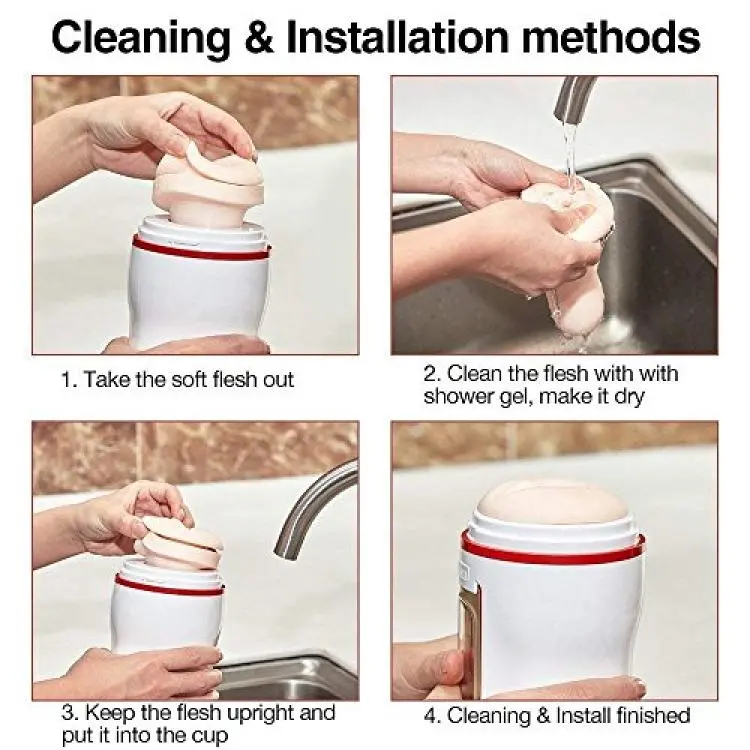 Cleaning & Installation methods

1. Take the soft flesh out

2. Clean the flesh with with shower gel, make it dry

3. Keep the flesh upright and put it into the cup

4. Cleaning & Install finished