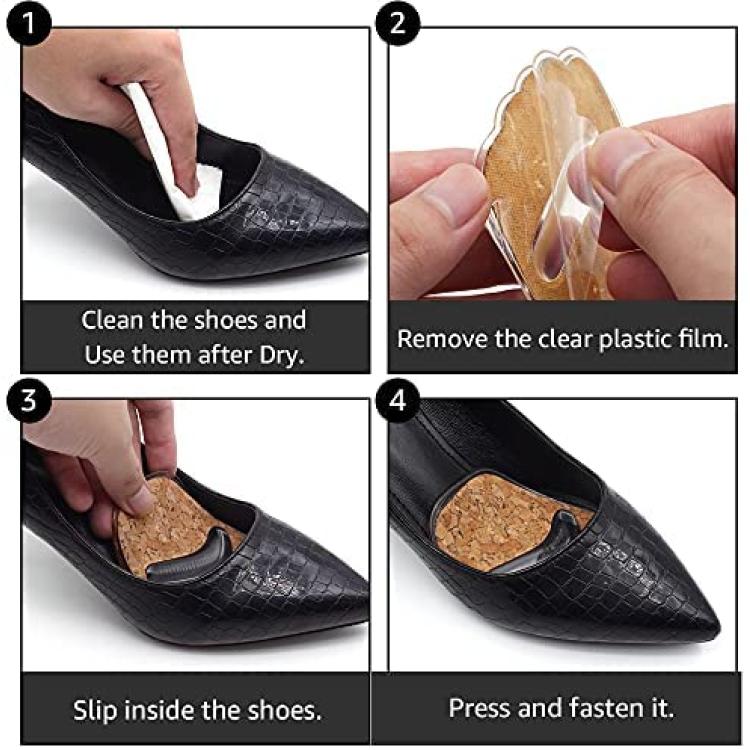 1

Clean the shoes and Use them after Dry.

2

Remove the clear plastic film.

3

Slip inside the shoes.

4

Press and fasten it.