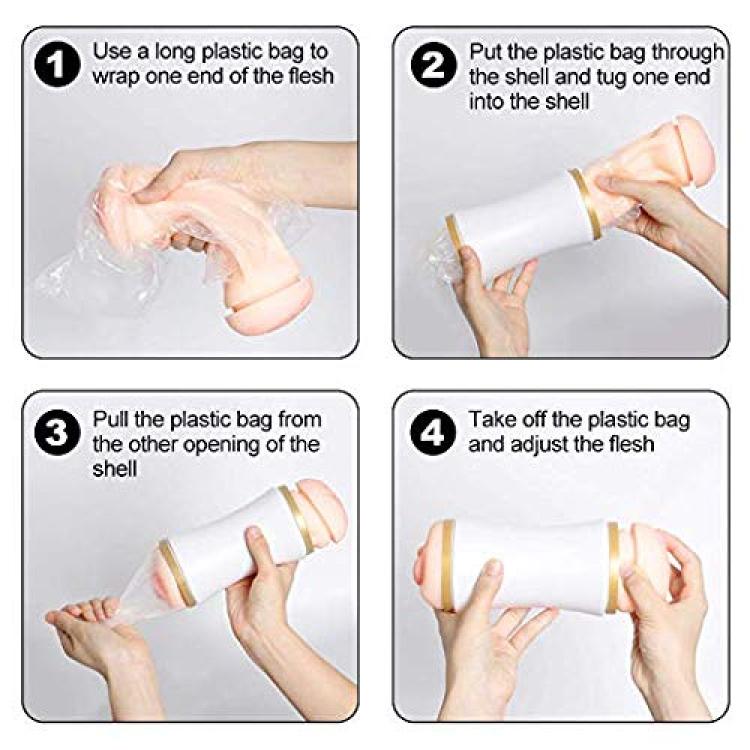 1 Use a long plastic bag to wrap one end of the flesh

2 Put the plastic bag through the shell and tug one end into the shell

3 Pull the plastic bag from the other opening of the shell

4 Take off the plastic bag and adjust the flesh