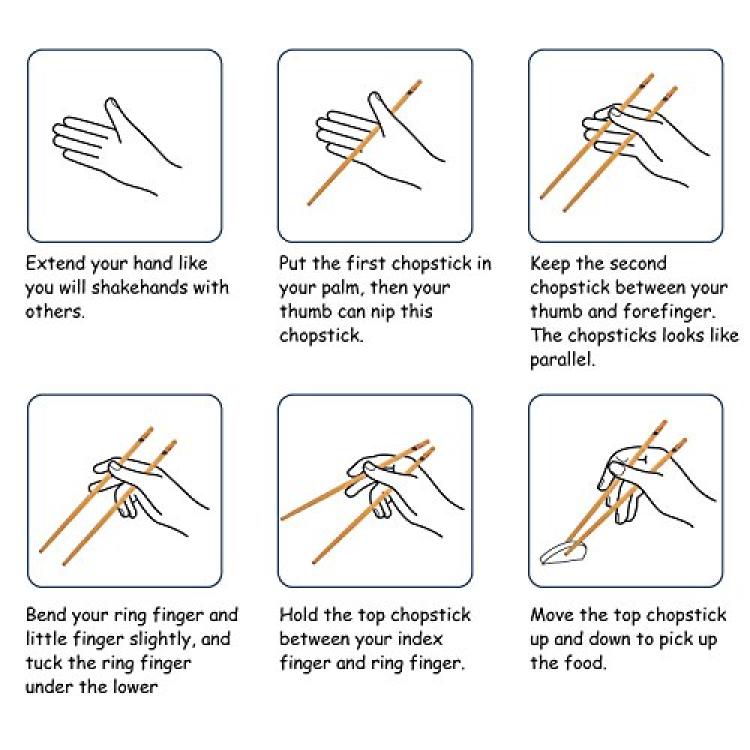 Extend your hand like you will shakehands with others.

Put the first chopstick in your palm, then your thumb can nip this chopstick.

Keep the second chopstick between your thumb and forefinger. The chopsticks looks like parallel.

Bend your ring finger and little finger slightly, and tuck the ring finger under the lower

Hold the top chopstick between your index finger and ring finger.

Move the top chopstick up and down to pick up the food.