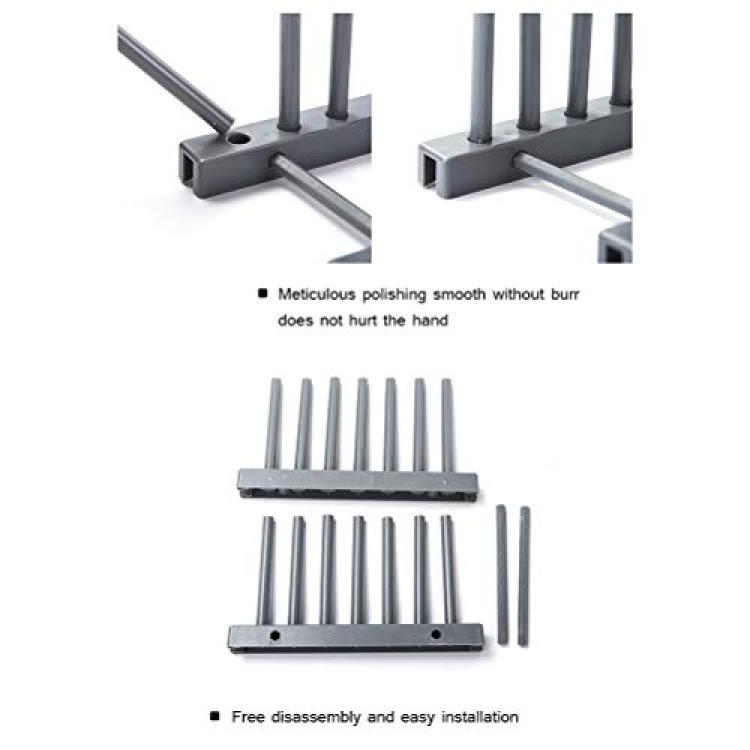 ■ Meticulous polishing smooth without burr does not hurt the hand

■ Free disassembly and easy installation