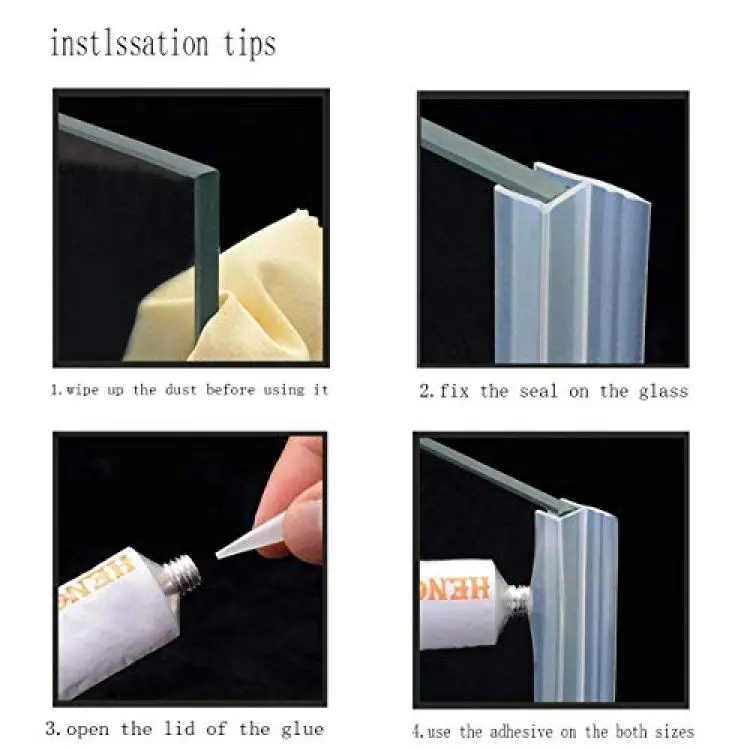 instlssation tips

1.wipe up the dust before using it

2.fix the seal on the glass

HENG

3.open the lid of the glue

HENG

4.use the adhesive on the both sizes