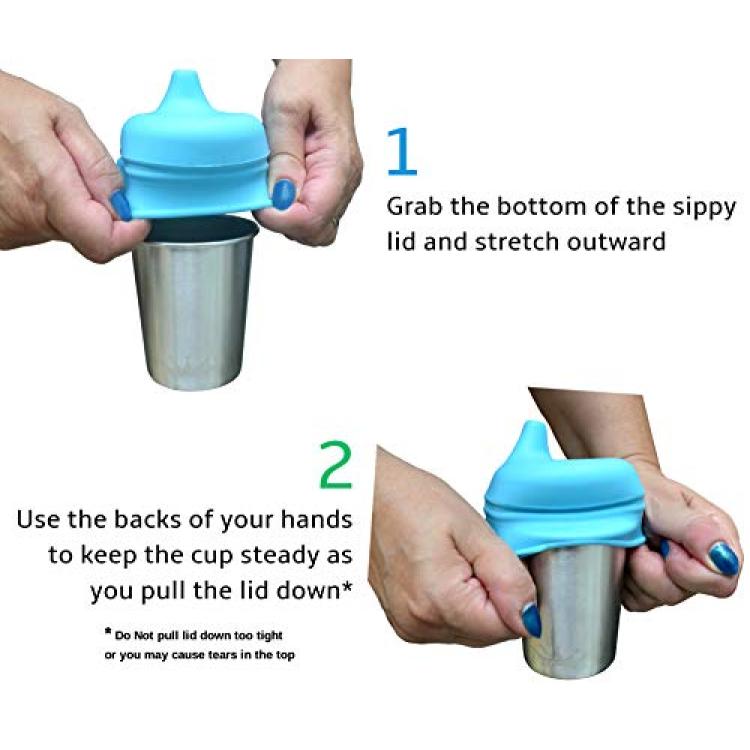 1

Grab the bottom of the sippy lid and stretch outward

2

Use the backs of your hands to keep the cup steady as you pull the lid down*

* Do Not pull lid down too tight or you may cause tears in the top