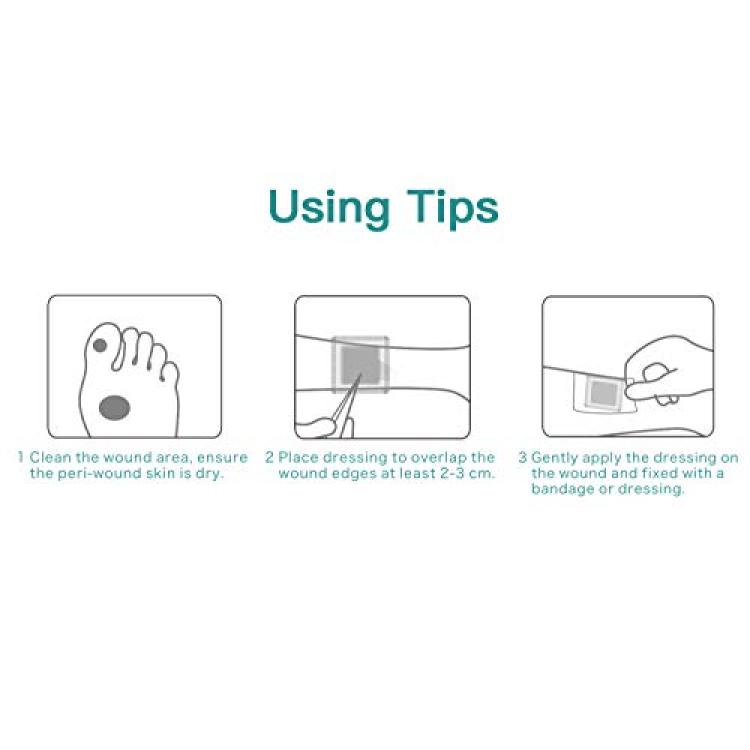 Using Tips

1 Clean the wound area, ensure the peri-wound skin is dry.

2 Place dressing to overlap the wound edges at least 2-3 cm.

3 Gently apply the dressing on the wound and fixed with a bandage or dressing.